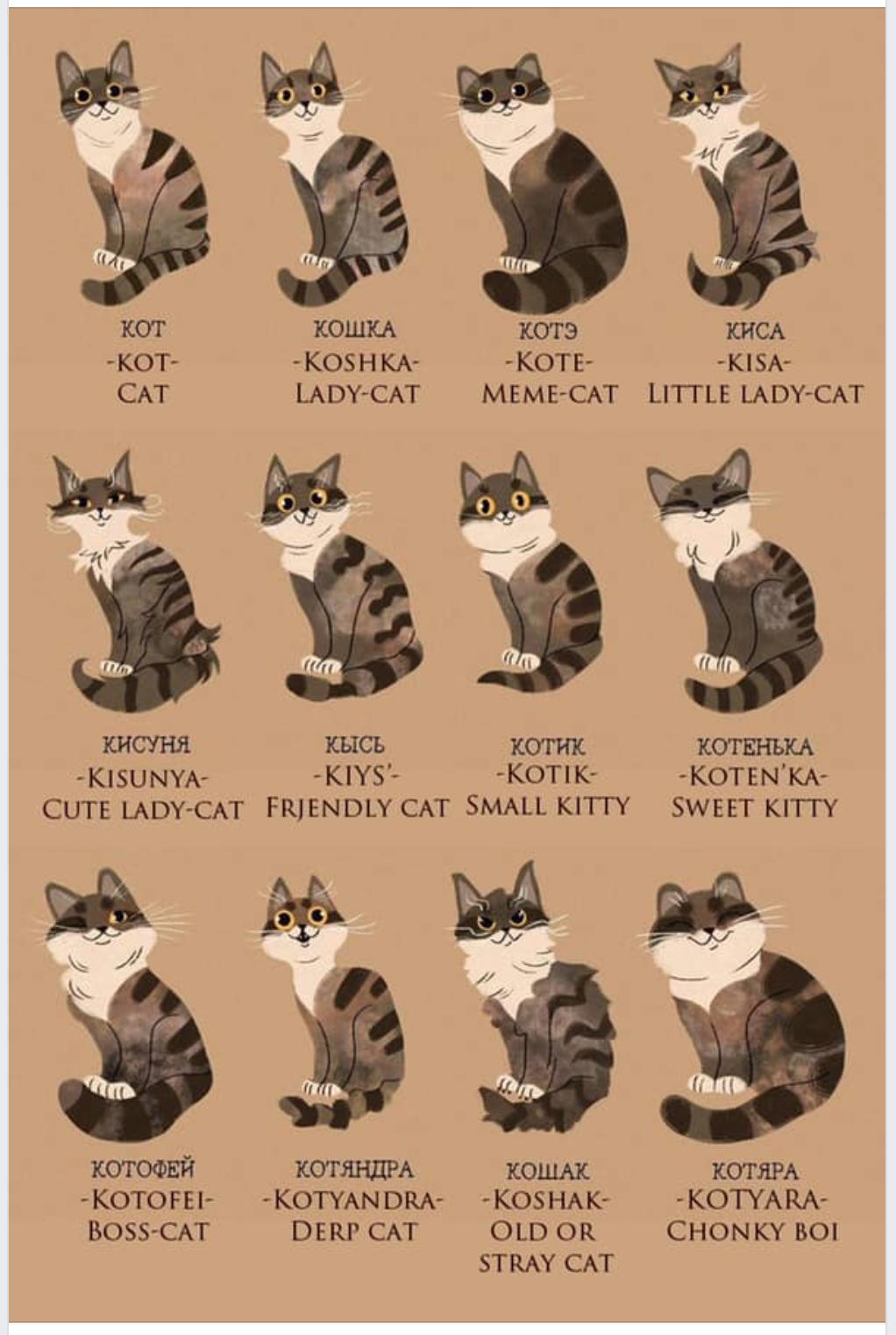 КОТ
-KOT-
CAT

КОШКА
-KOSHKA-
LADY-CAT

КОТЭ
-KOTE-
MEME-CAT

КИСА
-KISA-
LITTLE LADY-CAT

КИСУНЯ
-KISUNYA-
CUTE LADY-CAT

КЫСЬ
-KIYS'-
FRJENDLY CAT

КОТИК
-KOTIK-
SMALL KITTY

КОТЕНЬКА
-KOTEN'KA-
SWEET KITTY

КОТОФЕЙ
-KOTOFEI-
BOSS-CAT

КОТЯНДРА
-KOTYANDRA-
DERP CAT

КОШАК
-KOSHAK-
OLD OR STRAY CAT

КОТЯРА
-KOTYARA-
CHONKY BOI